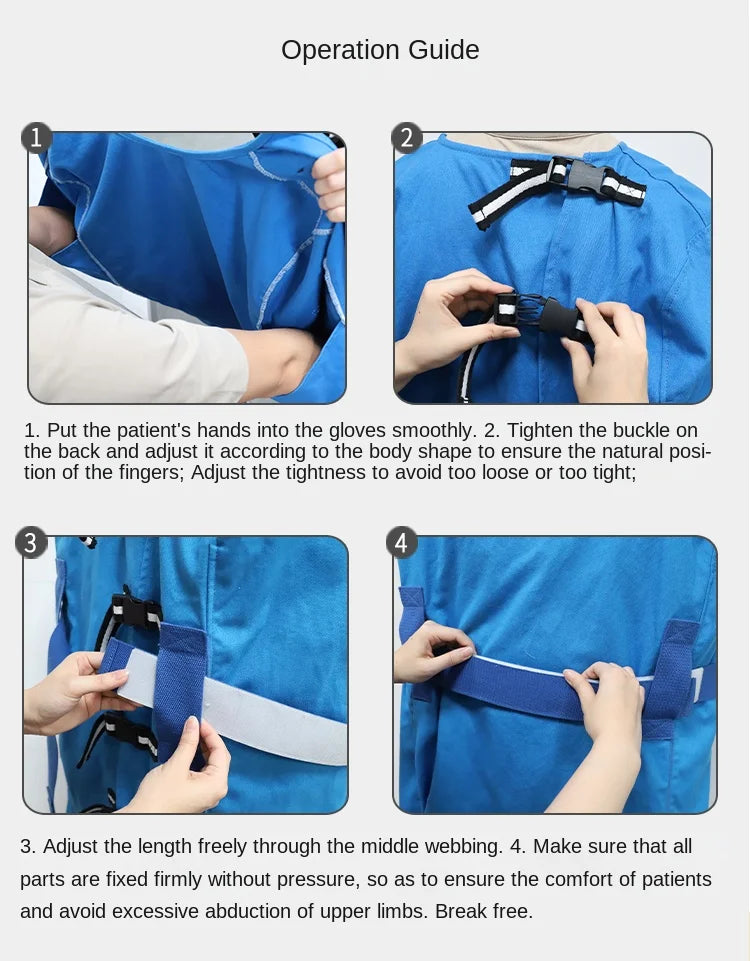 Operation Guide

1

2

1. Put the patient's hands into the gloves smoothly. 2. Tighten the buckle on the back and adjust it according to the body shape to ensure the natural position of the fingers; Adjust the tightness to avoid too loose or too tight;

3

4

3. Adjust the length freely through the middle webbing. 4. Make sure that all parts are fixed firmly without pressure, so as to ensure the comfort of patients and avoid excessive abduction of upper limbs. Break free.